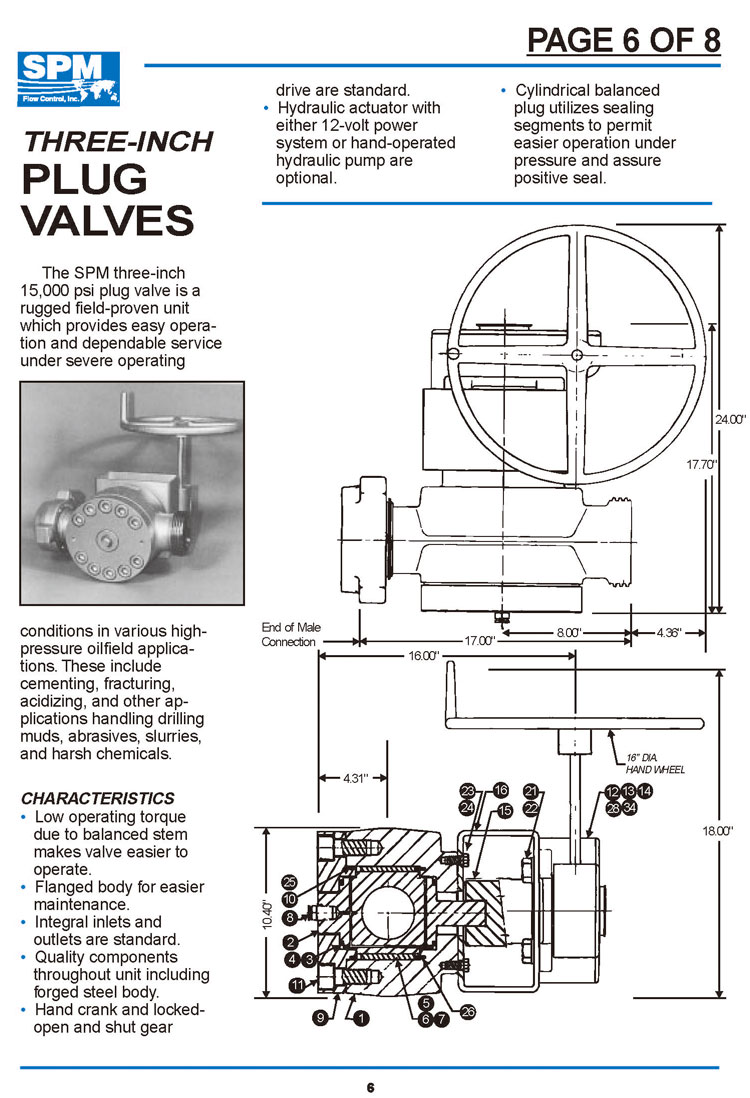 PAGE 6 OF 8

SPM
Flow Control, Inc.

THREE-INCH
PLUG
VALVES

The SPM three-inch 15,000 psi plug valve is a rugged field-proven unit which provides easy operation and dependable service under severe operating conditions in various high-pressure oilfield applications. These include cementing, fracturing, acidizing, and other applications handling drilling muds, abrasives, slurries, and harsh chemicals.

CHARACTERISTICS
• Low operating torque due to balanced stem makes valve easier to operate.
• Flanged body for easier maintenance.
• Integral inlets and outlets are standard.
• Quality components throughout unit including forged steel body.
• Hand crank and locked-open and shut gear drive are standard.
• Hydraulic actuator with either 12-volt power system or hand-operated hydraulic pump are optional.
• Cylindrical balanced plug utilizes sealing segments to permit easier operation under pressure and assure positive seal.

24.00"
17.70"
End of Male Connection
17.00"
8.00"
4.36"
16.00"
16" DIA. HAND WHEEL
4.31"
18.00"
10.40"
23 16 21
24 15 22
12 13 14
28 34
25
10
8
2
4 3
11
9 1
5
6 7
26

6